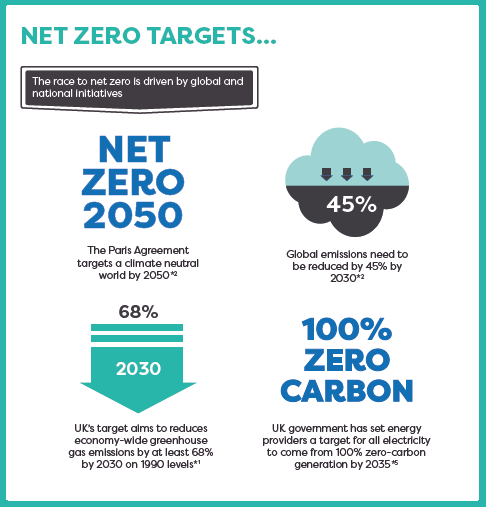 NET ZERO TARGETS...

The race to net zero is driven by global and national initiatives

NET ZERO 2050

The Paris Agreement targets a climate neutral world by 2050*2

45%

Global emissions need to be reduced by 45% by 2030*2

68%

2030

UK's target aims to reduces economy-wide greenhouse gas emissions by at least 68% by 2030 on 1990 levels*1

100% ZERO CARBON

UK government has set energy providers a target for all electricity to come from 100% zero-carbon generation by 2035*5